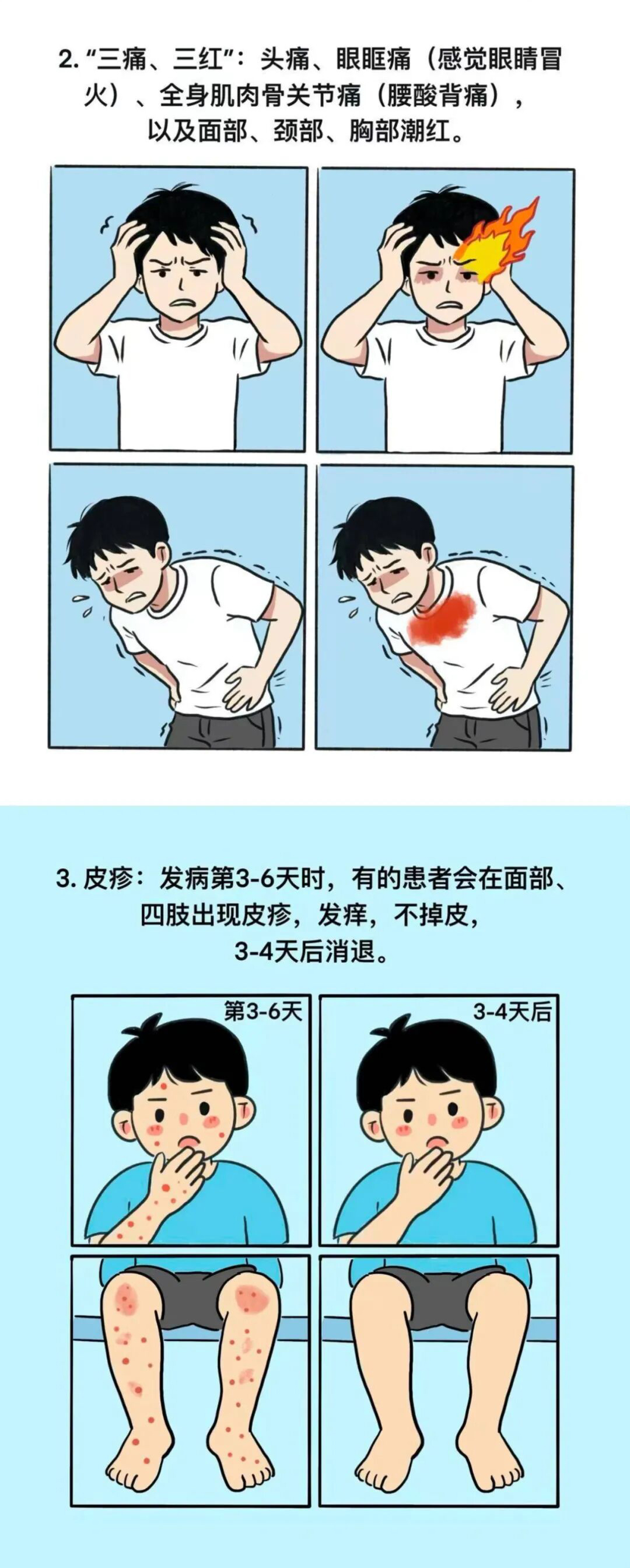 2. “三痛、三红”：头痛、眼眶痛（感觉眼睛冒火）、全身肌肉骨关节痛（腰酸背痛），以及面部、颈部、胸部潮红。

3. 皮疹：发病第3-6天时，有的患者会在面部、四肢出现皮疹，发痒，不掉皮，3-4天后消退。

第3-6天

3-4天后