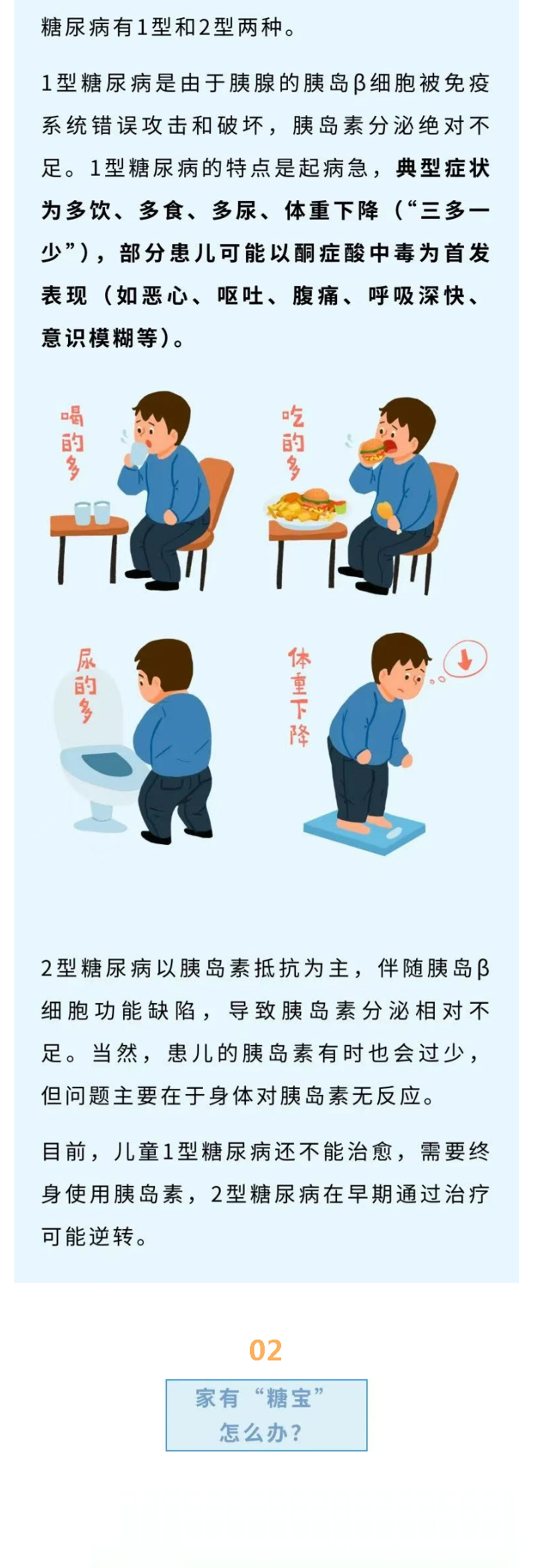 糖尿病有1型和2型两种。

1型糖尿病是由于胰腺的胰岛β细胞被免疫系统错误攻击和破坏，胰岛素分泌绝对不足。1型糖尿病的特点是起病急，典型症状为多饮、多食、多尿、体重下降（“三多一少”），部分患儿可能以酮症酸中毒为首发表现（如恶心、呕吐、腹痛、呼吸深快、意识模糊等）。

喝的多

吃的多

尿的多

体重下降

2型糖尿病以胰岛素抵抗为主，伴随胰岛β细胞功能缺陷，导致胰岛素分泌相对不足。当然，患儿的胰岛素有时也会过少，但问题主要在于身体对胰岛素无反应。

目前，儿童1型糖尿病还不能治愈，需要终身使用胰岛素，2型糖尿病在早期通过治疗可能逆转。

02

家有“糖宝”怎么办？