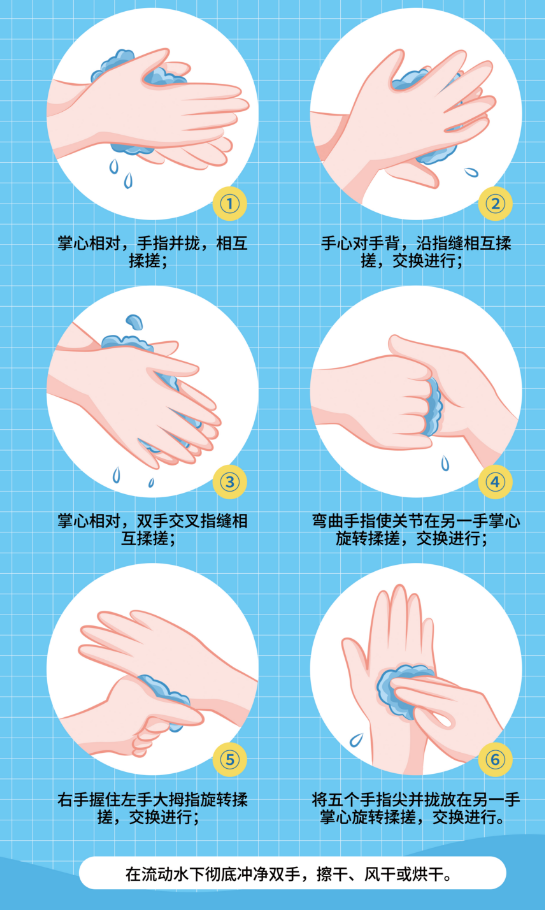 ①

掌心相对，手指并拢，相互揉搓；

②

手心对手背，沿指缝相互揉搓，交换进行；

③

掌心相对，双手交叉指缝相互揉搓；

④

弯曲手指使关节在另一手掌心旋转揉搓，交换进行；

⑤

右手握住左手大拇指旋转揉搓，交换进行；

⑥

将五个手指尖并拢放在另一手掌心旋转揉搓，交换进行。

在流动水下彻底冲净双手，擦干、风干或烘干。