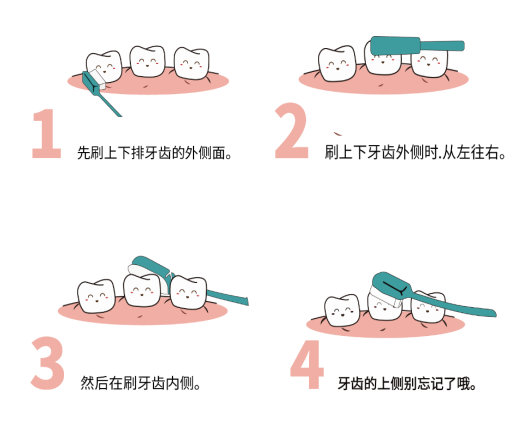 1 先刷上下排牙齿的外侧面。

2 刷上下牙齿外侧时.从左往右。

3 然后在刷牙齿内侧。

4 牙齿的上侧别忘记了哦。